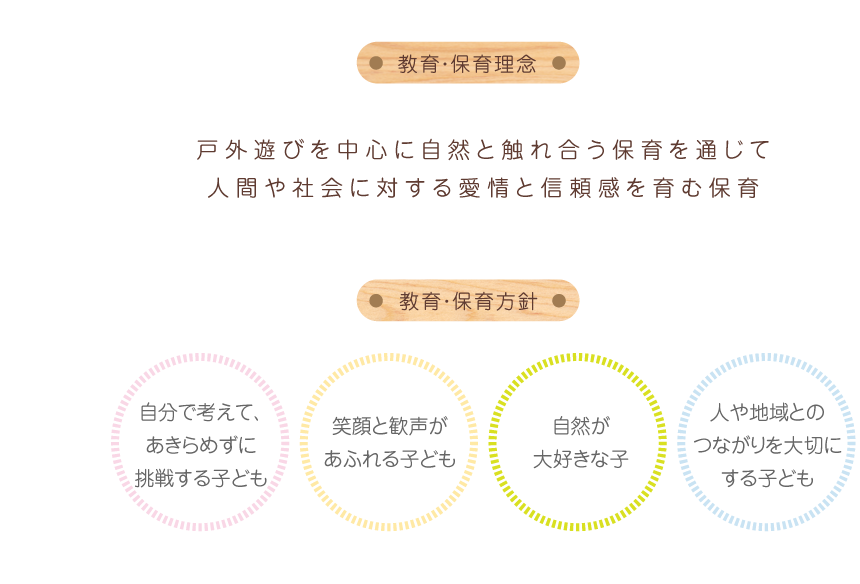 教育・保育理念

戸外遊びを中心に自然と触れ合う保育を通じて
人間や社会に対する愛情と信頼感を育む保育

教育・保育方針

自分で考えて、
あきらめずに
挑戦する子ども

笑顔と歓声が
あふれる子ども

自然が
大好きな子

人や地域との
つながりを大切に
する子ども